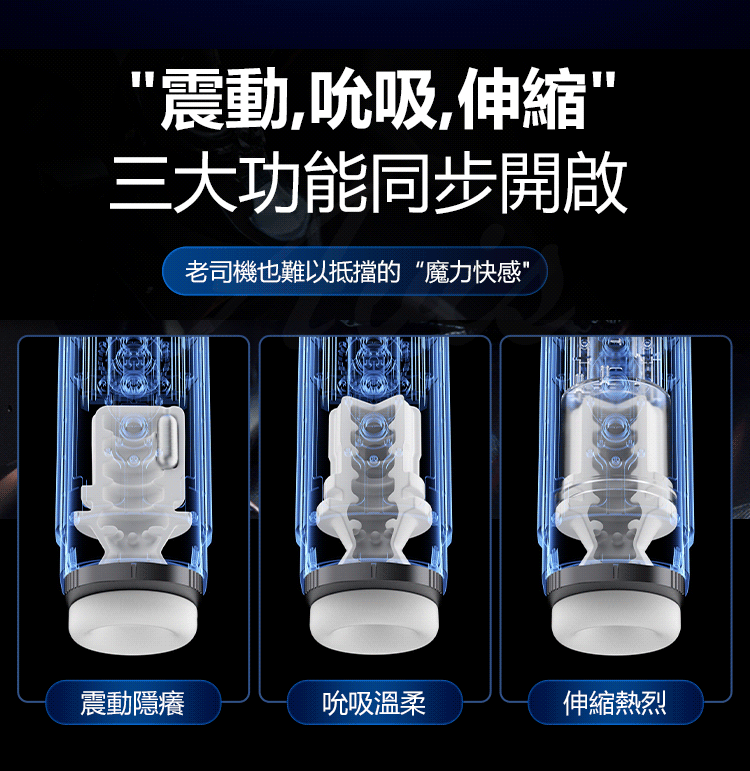 "震動,吮吸,伸縮"
三大功能同步開啟

老司機也難以抵擋的“魔力快感"

震動隱癢

吮吸溫柔

伸縮熱烈