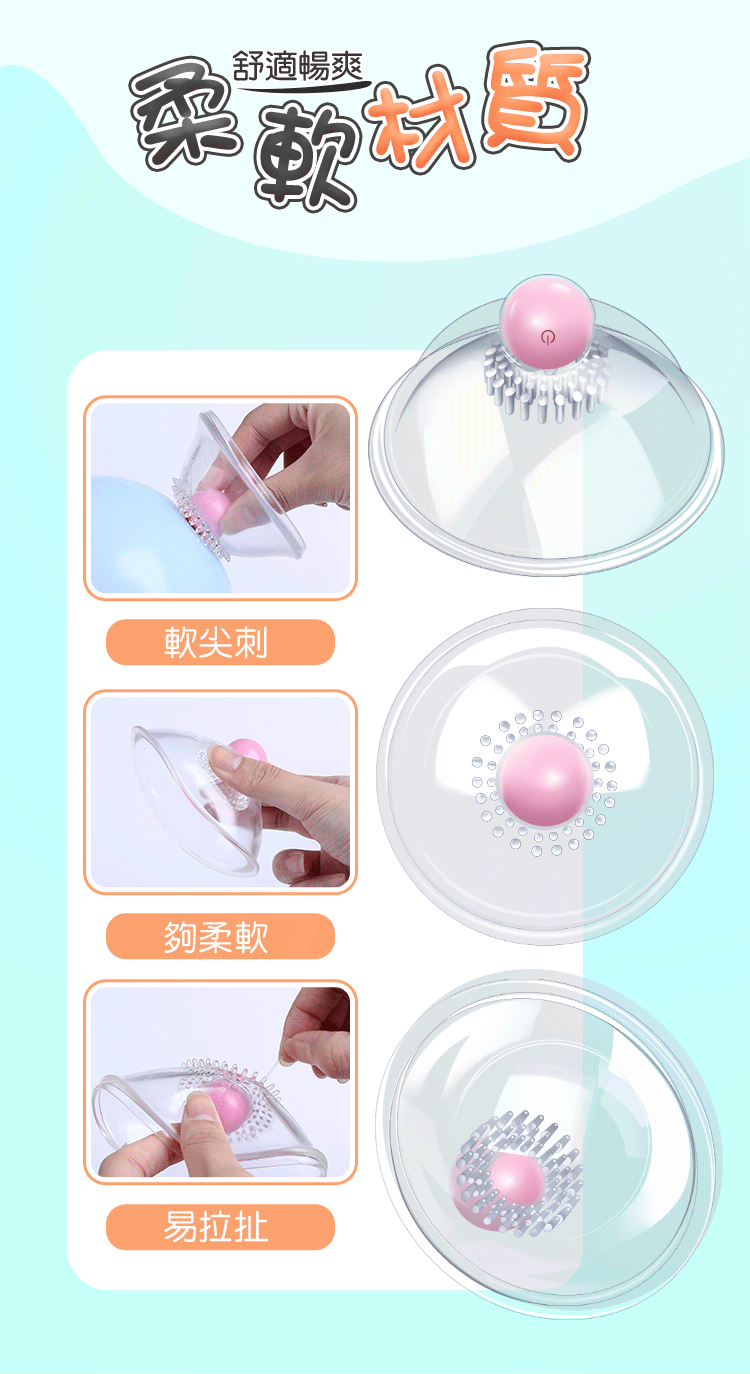 舒適暢爽
柔軟材質

軟尖刺

夠柔軟

易拉扯